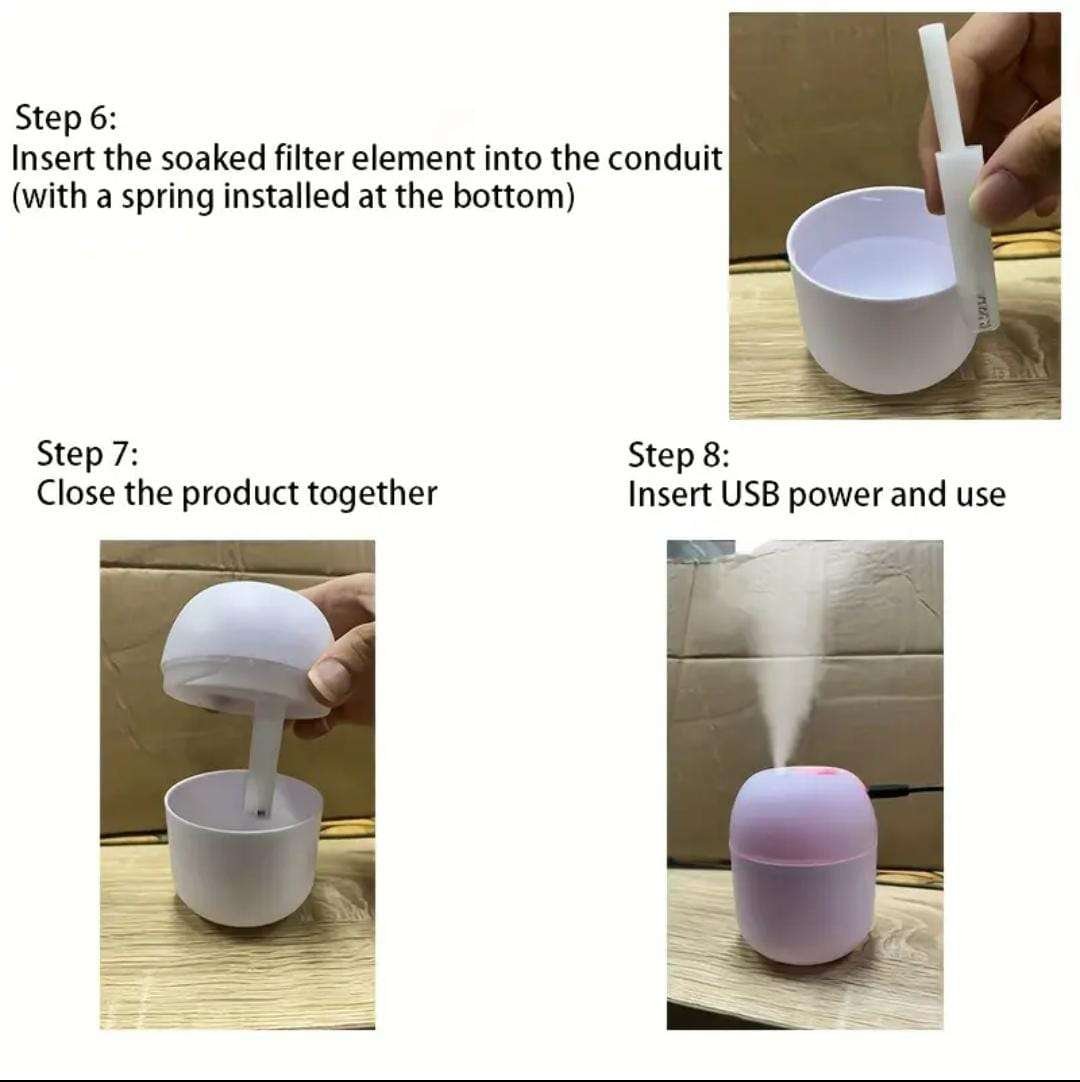 Step 6:
Insert the soaked filter element into the conduit (with a spring installed at the bottom)

Step 7:
Close the product together

Step 8:
Insert USB power and use