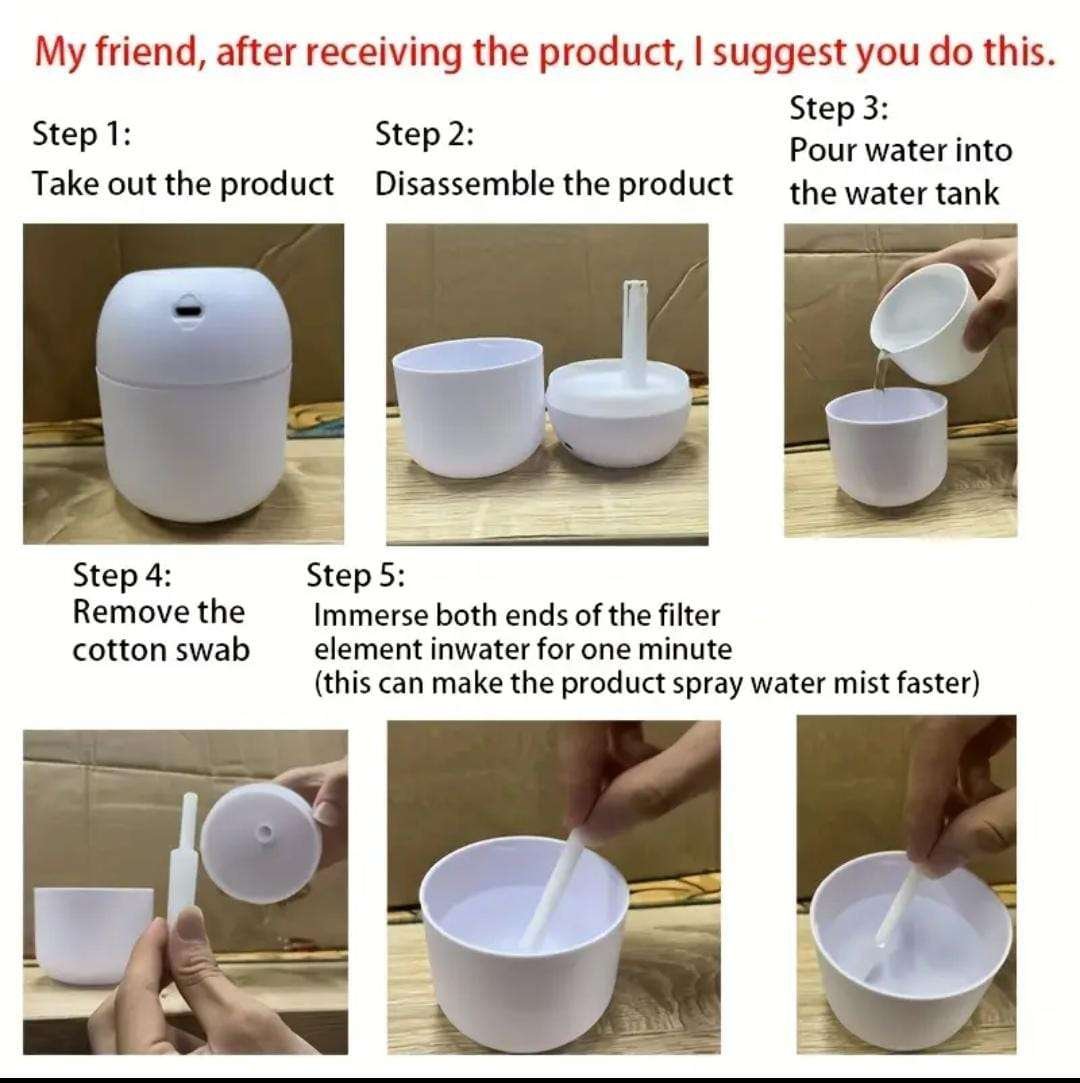 My friend, after receiving the product, I suggest you do this.

Step 1:
Take out the product

Step 2:
Disassemble the product

Step 3:
Pour water into the water tank

Step 4:
Remove the cotton swab

Step 5:
Immerse both ends of the filter element inwater for one minute
(this can make the product spray water mist faster)