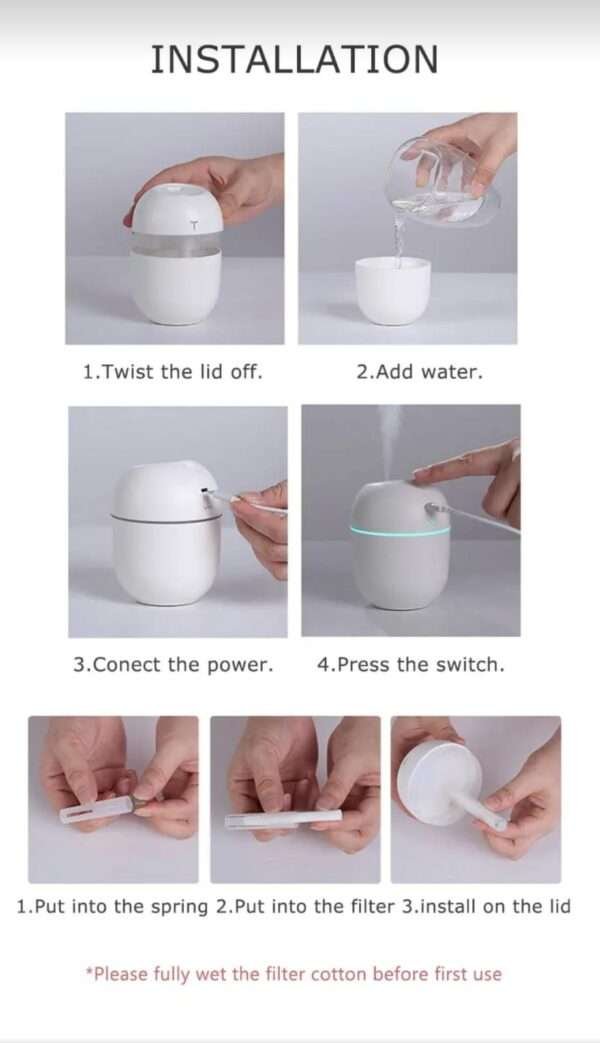 INSTALLATION

1.Twist the lid off.

2.Add water.

3.Conect the power.

4.Press the switch.

1.Put into the spring 2.Put into the filter 3.install on the lid

*Please fully wet the filter cotton before first use